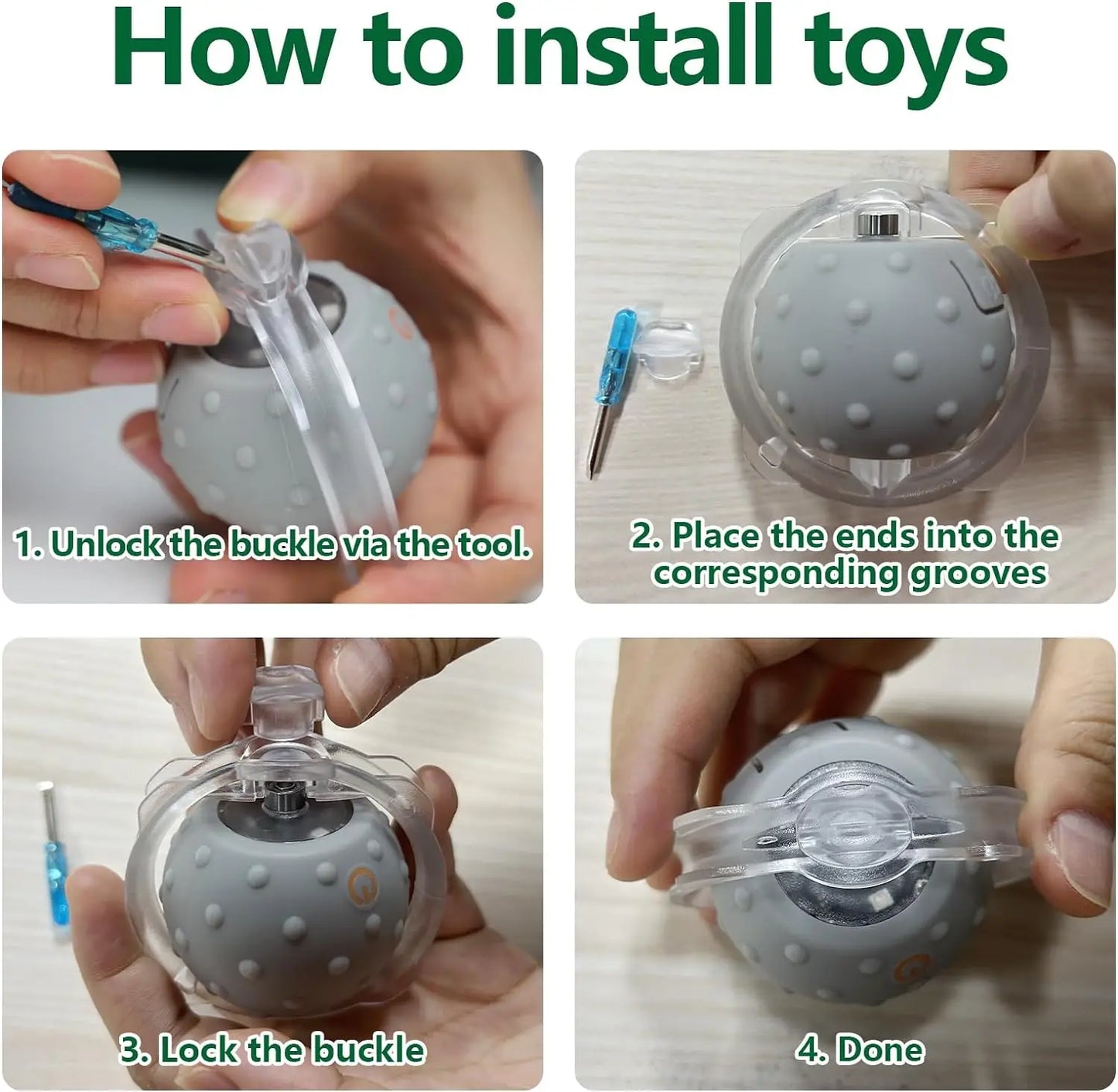 How to install toys

1. Unlock the buckle via the tool.

2. Place the ends into the corresponding grooves

3. Lock the buckle

4. Done